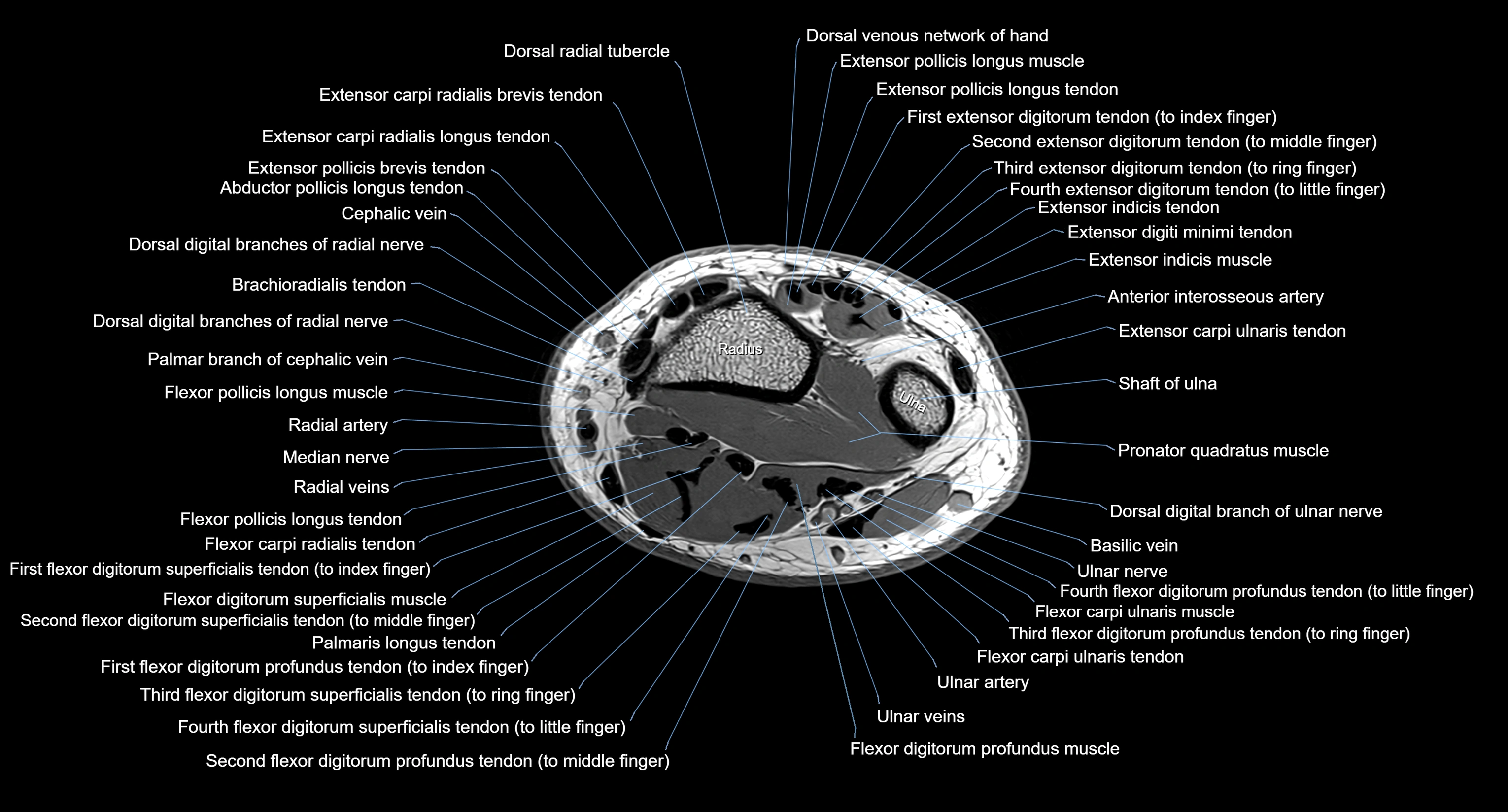 Dorsal radial tubercle
Extensor carpi radialis brevis tendon
Extensor carpi radialis longus tendon
Extensor pollicis brevis tendon
Abductor pollicis longus tendon
Cephalic vein
Dorsal digital branches of radial nerve
Brachioradialis tendon
Dorsal digital branches of radial nerve
Palmar branch of cephalic vein
Flexor pollicis longus muscle
Radial artery
Median nerve
Radial veins
Flexor pollicis longus tendon
Flexor carpi radialis tendon
First flexor digitorum superficialis tendon (to index finger)
Flexor digitorum superficialis muscle
Second flexor digitorum superficialis tendon (to middle finger)
Palmaris longus tendon
First flexor digitorum profundus tendon (to index finger)
Third flexor digitorum superficialis tendon (to ring finger)
Fourth flexor digitorum superficialis tendon (to little finger)
Second flexor digitorum profundus tendon (to middle finger)

Dorsal venous network of hand
Extensor pollicis longus muscle
Extensor pollicis longus tendon
First extensor digitorum tendon (to index finger)
Second extensor digitorum tendon (to middle finger)
Third extensor digitorum tendon (to ring finger)
Fourth extensor digitorum tendon (to little finger)
Extensor indicis tendon
Extensor digiti minimi tendon
Extensor indicis muscle
Anterior interosseous artery
Extensor carpi ulnaris tendon
Shaft of ulna
Pronator quadratus muscle
Dorsal digital branch of ulnar nerve
Basilic vein
Ulnar nerve
Fourth flexor digitorum profundus tendon (to little finger)
Flexor carpi ulnaris muscle
Third flexor digitorum profundus tendon (to ring finger)
Flexor carpi ulnaris tendon
Ulnar artery
Ulnar veins
Flexor digitorum profundus muscle

Radius
Ulna