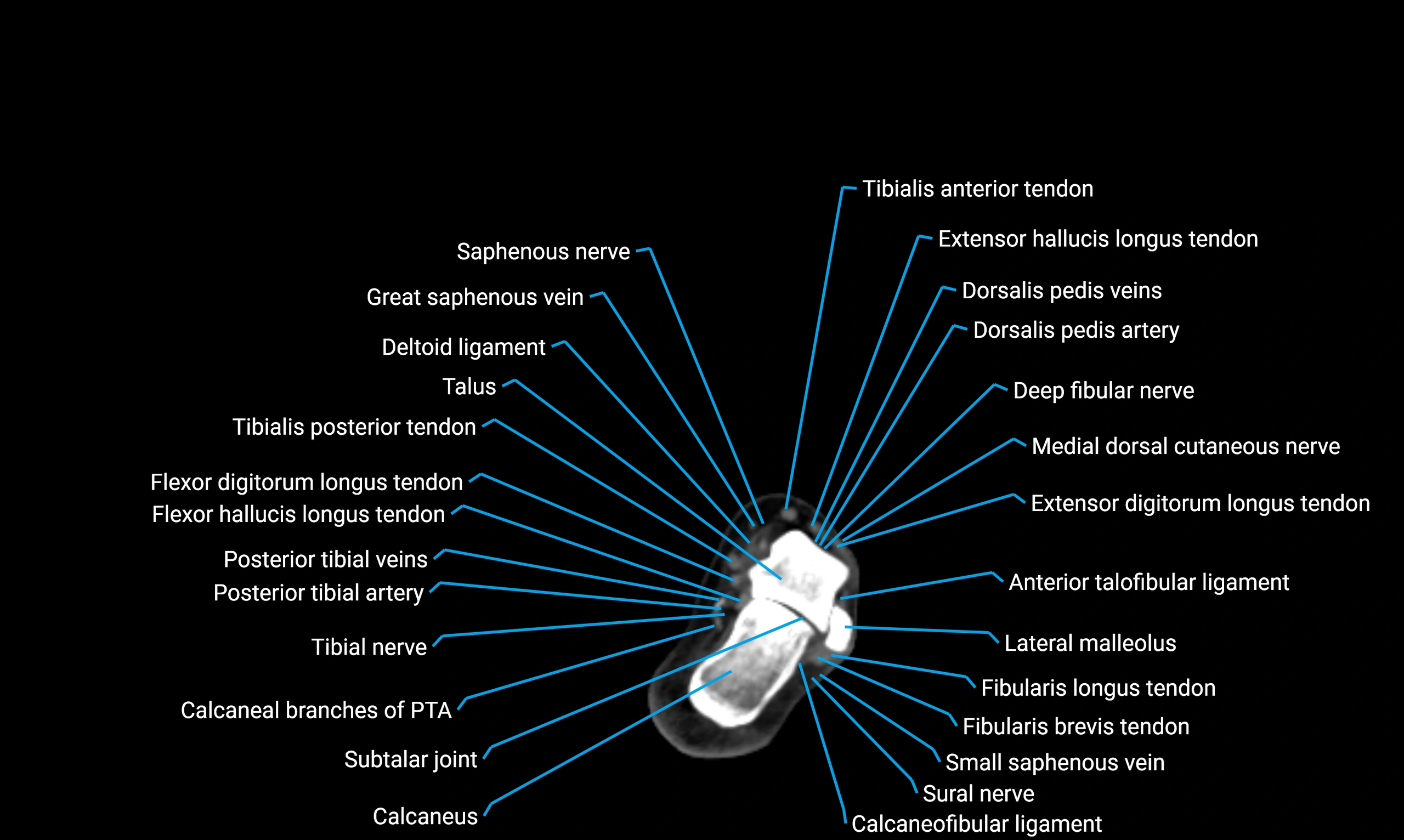 Saphenous nerve
Great saphenous vein
Deltoid ligament
Talus
Tibialis posterior tendon
Flexor digitorum longus tendon
Flexor hallucis longus tendon
Posterior tibial veins
Posterior tibial artery
Tibial nerve
Calcaneal branches of PTA
Subtalar joint
Calcaneus

Tibialis anterior tendon
Extensor hallucis longus tendon
Dorsalis pedis veins
Dorsalis pedis artery
Deep fibular nerve
Medial dorsal cutaneous nerve
Extensor digitorum longus tendon
Anterior talofibular ligament
Lateral malleolus
Fibularis longus tendon
Fibularis brevis tendon
Small saphenous vein
Sural nerve
Calcaneofibular ligament