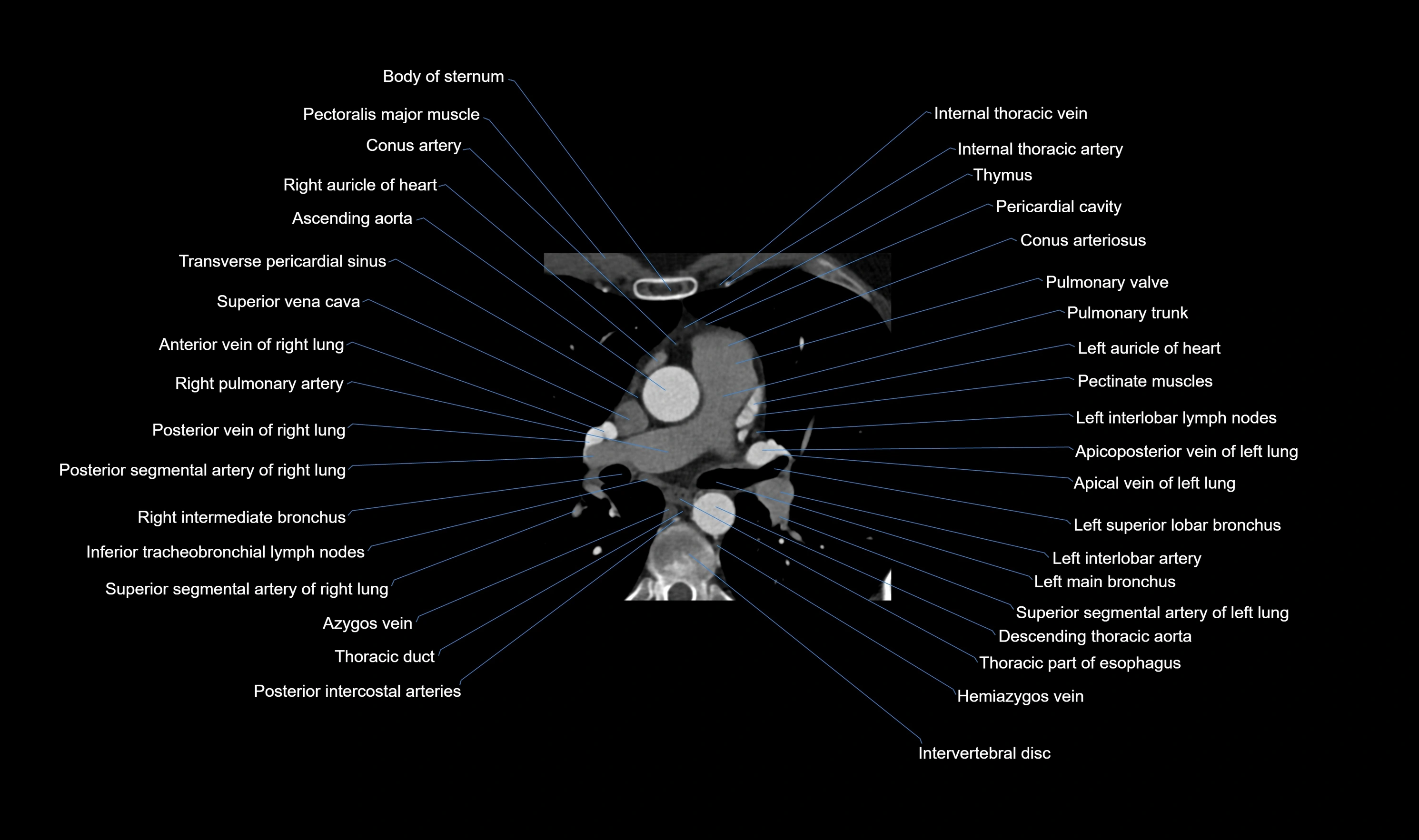 Body of sternum
Pectoralis major muscle
Conus artery
Right auricle of heart
Ascending aorta
Transverse pericardial sinus
Superior vena cava
Anterior vein of right lung
Right pulmonary artery
Posterior vein of right lung
Posterior segmental artery of right lung
Right intermediate bronchus
Inferior tracheobronchial lymph nodes
Superior segmental artery of right lung
Azygos vein
Thoracic duct
Posterior intercostal arteries

Internal thoracic vein
Internal thoracic artery
Thymus
Pericardial cavity
Conus arteriosus
Pulmonary valve
Pulmonary trunk
Left auricle of heart
Pectinate muscles
Left interlobar lymph nodes
Apicoposterior vein of left lung
Apical vein of left lung
Left superior lobar bronchus
Left interlobar artery
Left main bronchus
Superior segmental artery of left lung
Descending thoracic aorta
Thoracic part of esophagus
Hemiazygos vein
Intervertebral disc