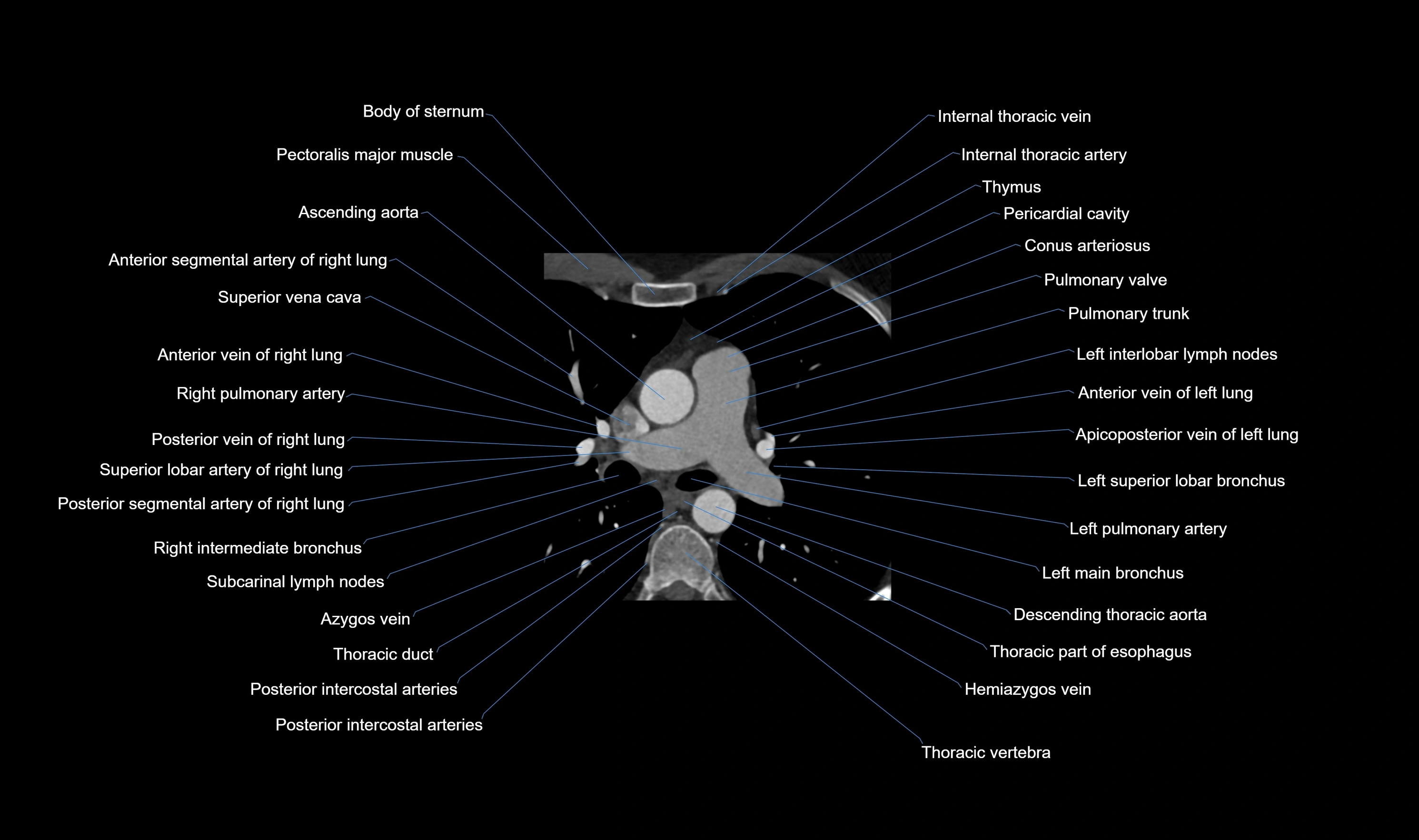 Body of sternum
Pectoralis major muscle
Ascending aorta
Anterior segmental artery of right lung
Superior vena cava
Anterior vein of right lung
Right pulmonary artery
Posterior vein of right lung
Superior lobar artery of right lung
Posterior segmental artery of right lung
Right intermediate bronchus
Subcarinal lymph nodes
Azygos vein
Thoracic duct
Posterior intercostal arteries
Posterior intercostal arteries

Internal thoracic vein
Internal thoracic artery
Thymus
Pericardial cavity
Conus arteriosus
Pulmonary valve
Pulmonary trunk
Left interlobar lymph nodes
Anterior vein of left lung
Apicoposterior vein of left lung
Left superior lobar bronchus
Left pulmonary artery
Left main bronchus
Descending thoracic aorta
Thoracic part of esophagus
Hemiazygos vein
Thoracic vertebra