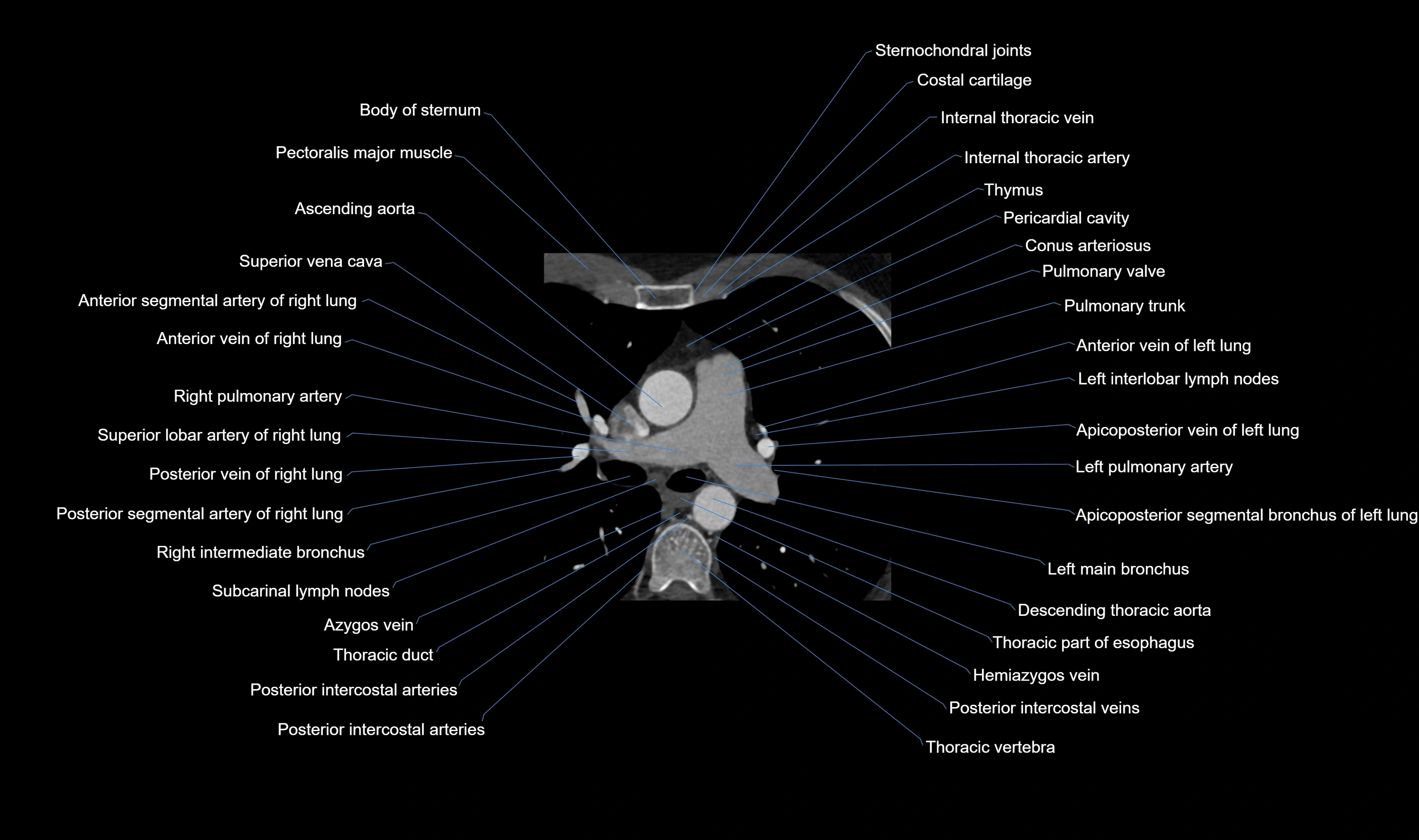 Body of sternum
Pectoralis major muscle
Ascending aorta
Superior vena cava
Anterior segmental artery of right lung
Anterior vein of right lung
Right pulmonary artery
Superior lobar artery of right lung
Posterior vein of right lung
Posterior segmental artery of right lung
Right intermediate bronchus
Subcarinal lymph nodes
Azygos vein
Thoracic duct
Posterior intercostal arteries
Posterior intercostal arteries

Sternochondral joints
Costal cartilage
Internal thoracic vein
Internal thoracic artery
Thymus
Pericardial cavity
Conus arteriosus
Pulmonary valve
Pulmonary trunk
Anterior vein of left lung
Left interlobar lymph nodes
Apicoposterior vein of left lung
Left pulmonary artery
Apicoposterior segmental bronchus of left lung
Left main bronchus
Descending thoracic aorta
Thoracic part of esophagus
Hemiazygos vein
Posterior intercostal veins
Thoracic vertebra